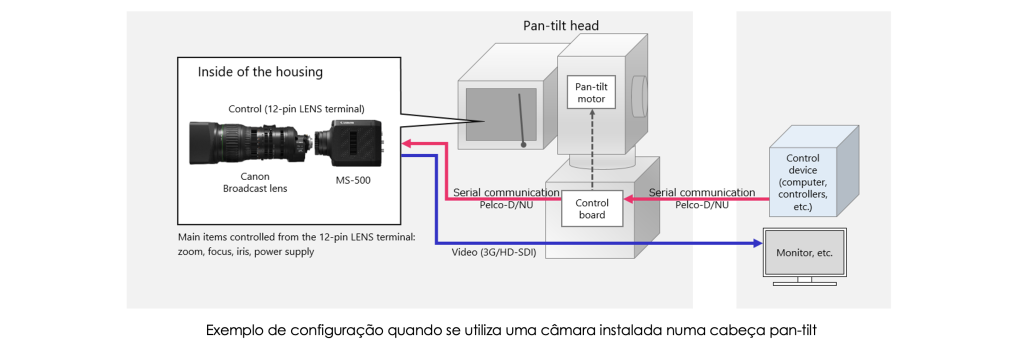 Pan-tilt head

Inside of the housing

Control (12-pin LENS terminal)

Canon Broadcast lens

MS-500

Pan-tilt motor

Serial communication Pelco-D/NU

Control board

Serial communication Pelco-D/NU

Control device (computer, controllers, etc.)

Main items controlled from the 12-pin LENS terminal: zoom, focus, iris, power supply

Video (3G/HD-SDI)

Monitor, etc.

Exemplo de configuração quando se utiliza uma câmara instalada numa cabeça pan-tilt